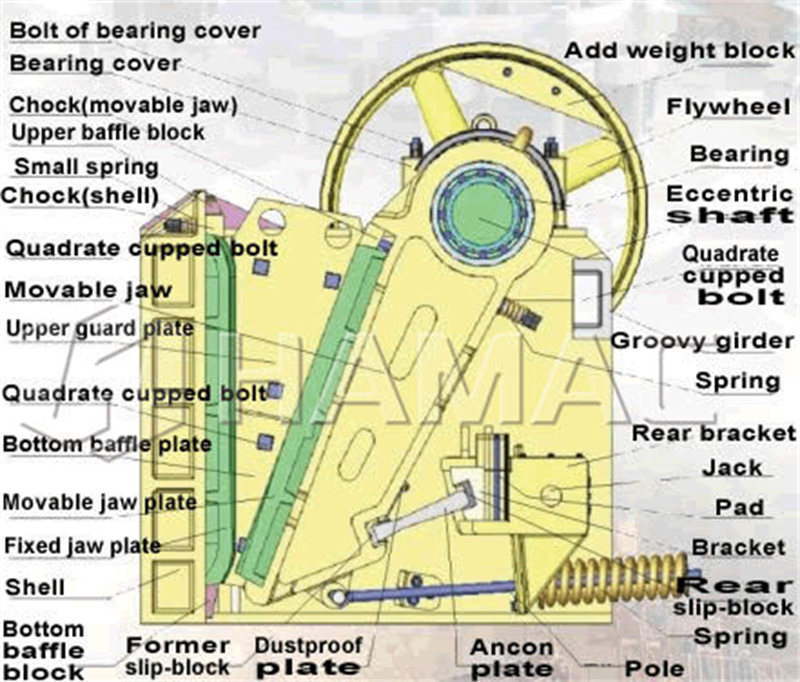 Bolt of bearing cover
Bearing cover
Chock(movable jaw)
Upper baffle block
Small spring
Chock(shell)
Quadrate cupped bolt
Movable jaw
Upper guard plate
Quadrate cupped bolt
Bottom baffle plate
Movable jaw plate
Fixed jaw plate
Shell
Bottom baffle block
Former slip-block
Dustproof plate
Ancon plate
Pole
Add weight block
Flywheel
Bearing
Eccentric shaft
Quadrate cupped bolt
Groovy girder
Spring
Rear bracket
Jack
Pad
Bracket
Rear slip-block
Spring
SHAMAC